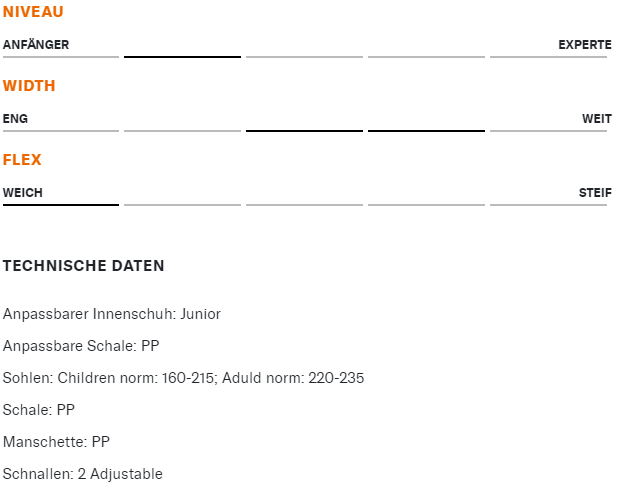 NIVEAU

ANFÄNGER EXPERTE

WIDTH

ENG WEIT

FLEX

WEICH STEIF

TECHNISCHE DATEN

Anpassbarer Innenschuh: Junior

Anpassbare Schale: PP

Sohlen: Children norm: 160-215; Aduld norm: 220-235

Schale: PP

Manschette: PP

Schnallen: 2 Adjustable