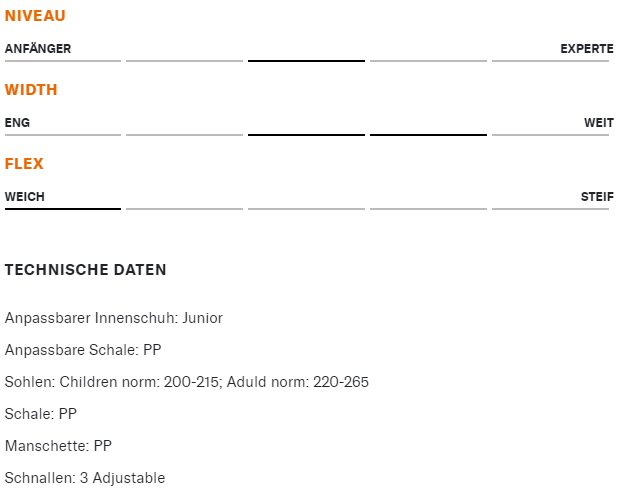 NIVEAU

ANFÄNGER EXPERTE

WIDTH

ENG WEIT

FLEX

WEICH STEIF

TECHNISCHE DATEN

Anpassbarer Innenschuh: Junior

Anpassbare Schale: PP

Sohlen: Children norm: 200-215; Aduld norm: 220-265

Schale: PP

Manschette: PP

Schnallen: 3 Adjustable